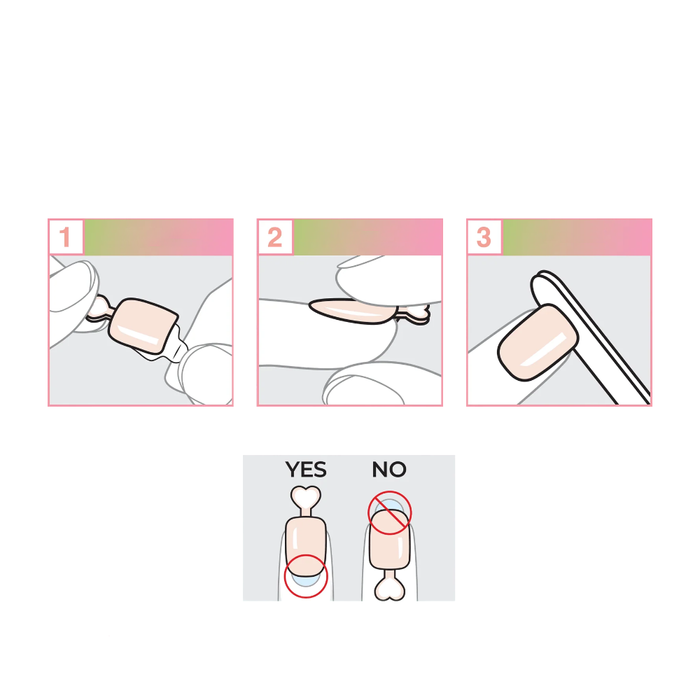 1

2

3

YES NO